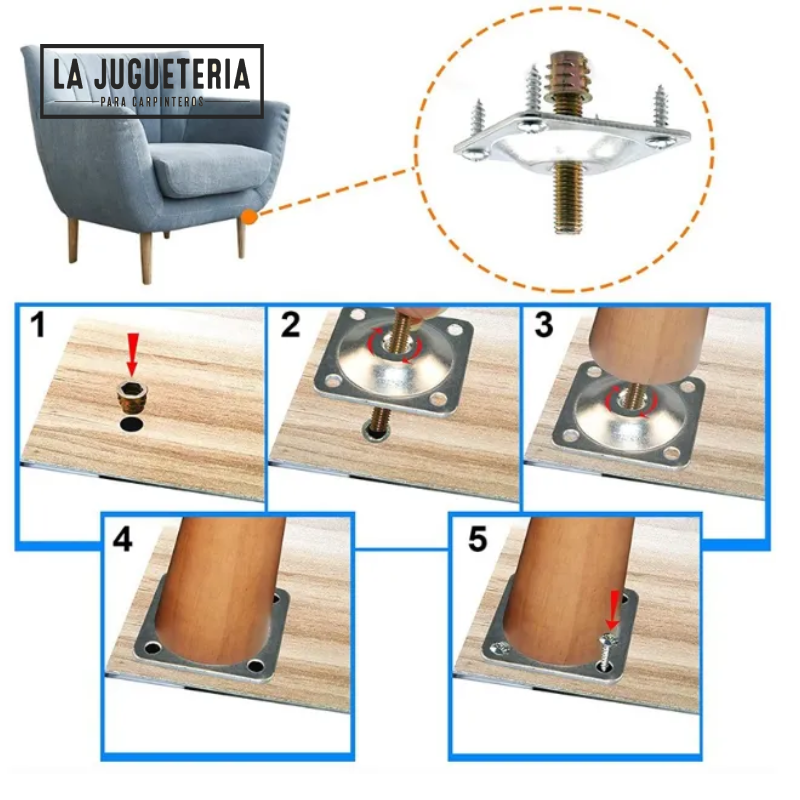 LA JUGUETERIA
PARA CARPINTEROS

1

2

3

4

5