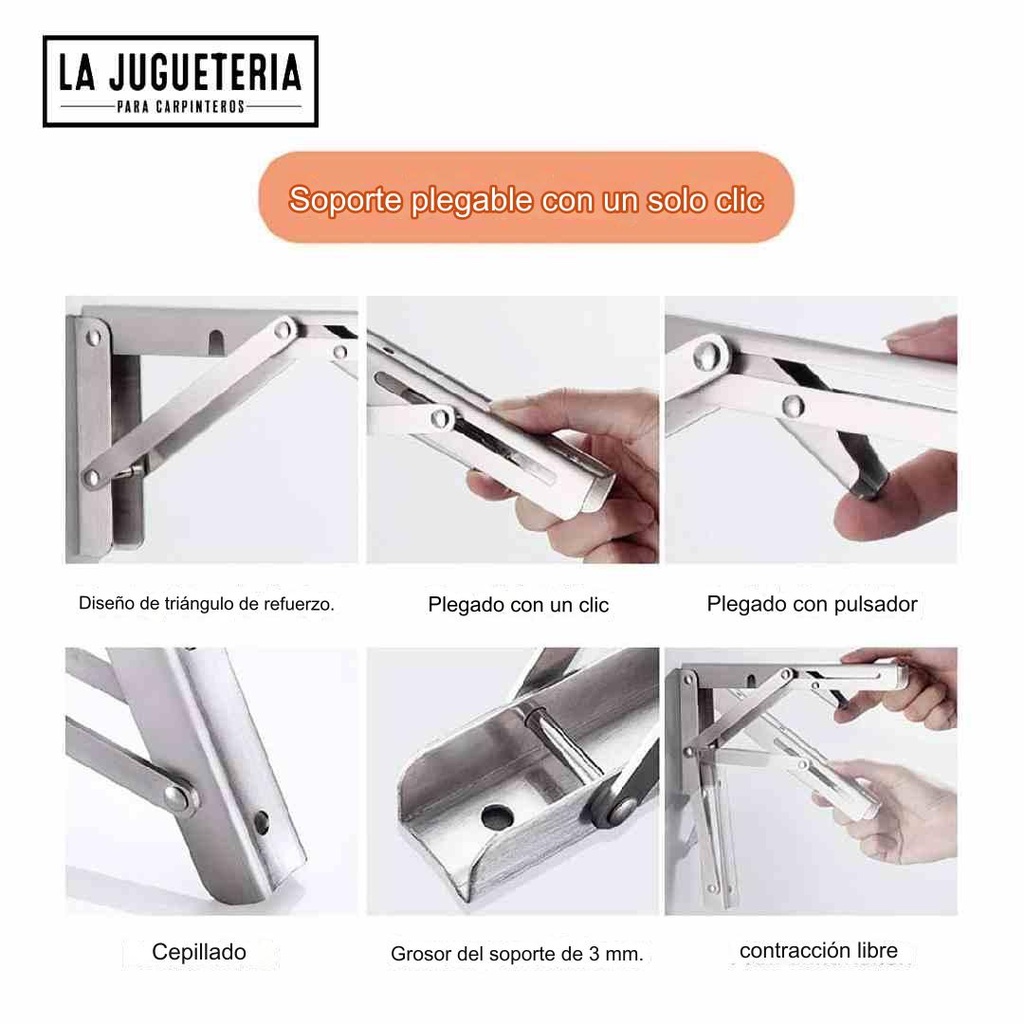 LA JUGUETERIA
PARA CARPINTEROS

Soporte plegable con un solo clic

Diseño de triángulo de refuerzo.

Plegado con un clic

Plegado con pulsador

Cepillado

Grosor del soporte de 3 mm.

contracción libre