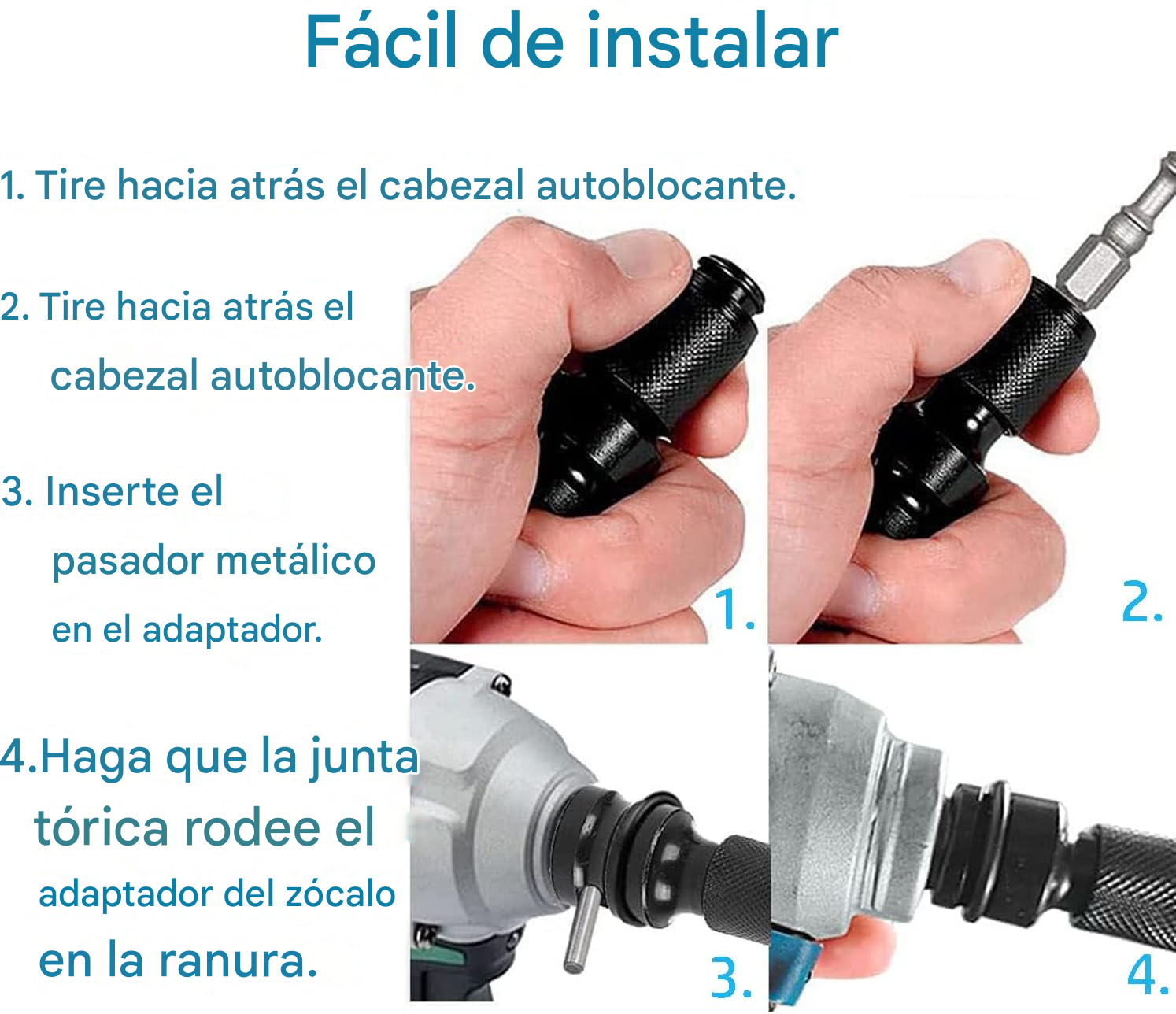 Fácil de instalar

1. Tire hacia atrás el cabezal autoblocante.

2. Tire hacia atrás el cabezal autoblocante.

3. Inserte el pasador metálico en el adaptador.

4.Haga que la junta tórica rodee el adaptador del zócalo en la ranura.

1.

2.

3.

4.